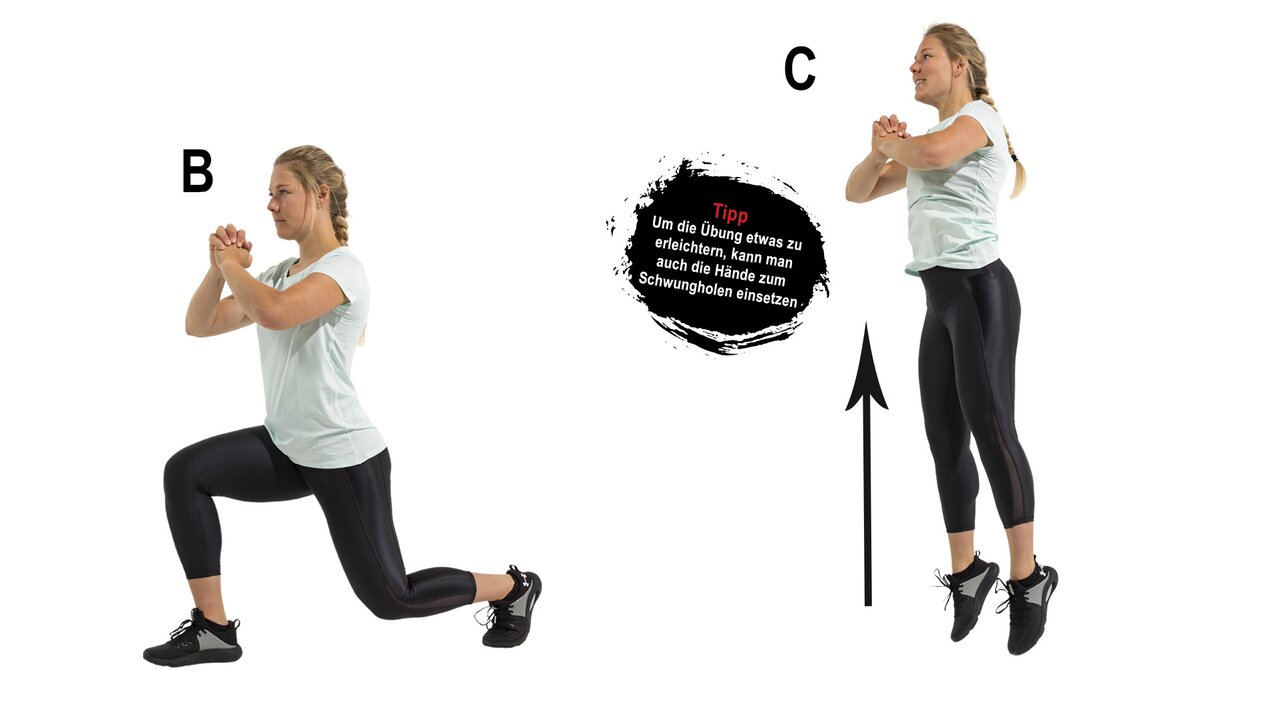 B

Tipp
Um die Übung etwas zu erleichtern, kann man auch die Hände zum Schwungholen einsetzen

C